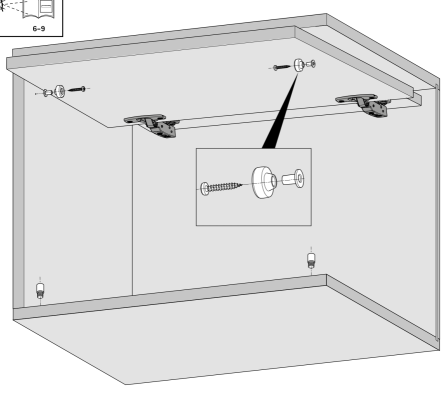 6-9