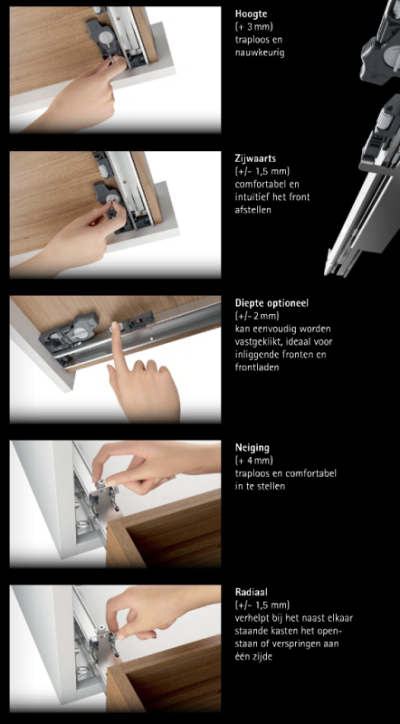 Hoogte
(+ 3 mm)
traploos en nauwkeurig

Zijwaarts
(+/- 1,5 mm)
comfortabel en intuïtief het front afstellen

Diepte optioneel
(+/- 2 mm)
kan eenvoudig worden vastgeklikt, ideaal voor inliggende fronten en frontladen

Neiging
(+ 4 mm)
traploos en comfortabel in te stellen

Radiaal
(+/- 1,5 mm)
verhelpt bij het naast elkaar staande kasten het openstaan of verspringen aan één zijde