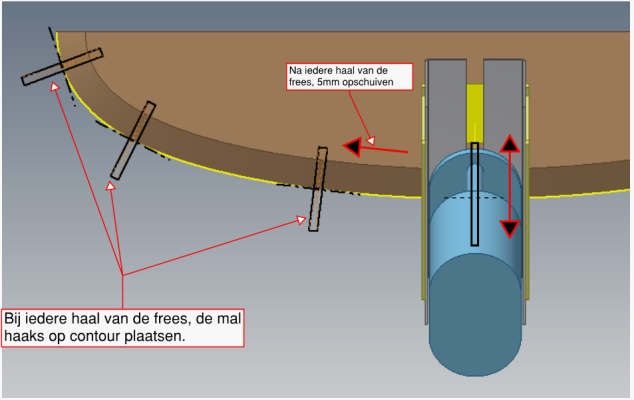 Na iedere haal van de frees, 5mm opschuiven

Bij iedere haal van de frees, de mal haaks op contour plaatsen.