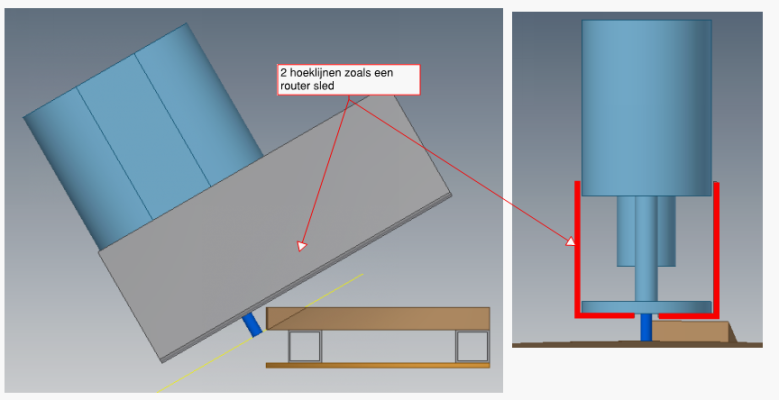 2 hoeklijnen zoals een router sled