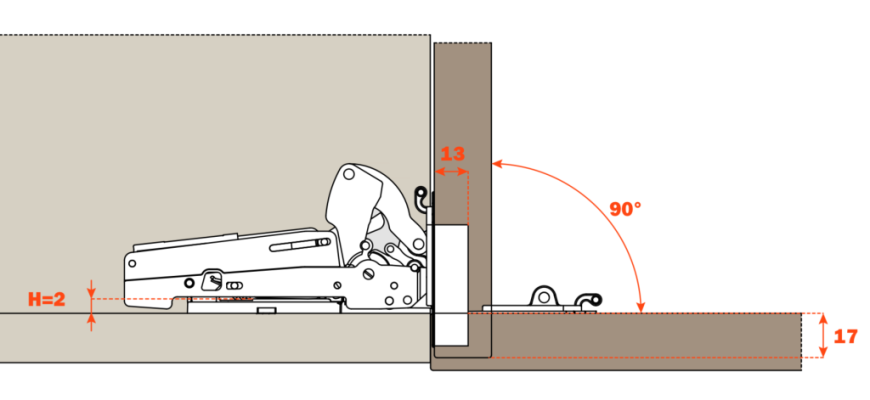 13
90°
H=2
17